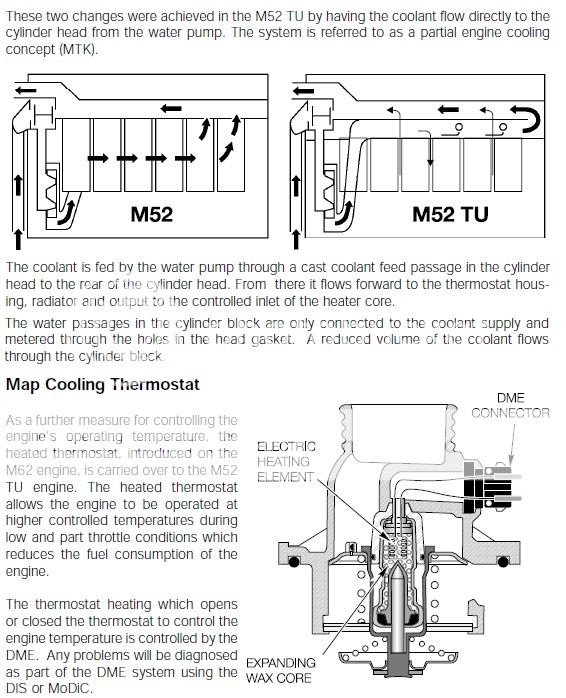 These two changes were achieved in the M52 TU by having the coolant flow directly to the cylinder head from the water pump. The system is referred to as a partial engine cooling concept (MTK).

M52

M52 TU

The coolant is fed by the water pump through a cast coolant feed passage in the cylinder head to the rear of the cylinder head. From there it flows forward to the thermostat housing, radiator and output to the controlled inlet of the heater core.

The water passages in the cylinder block are only connected to the coolant supply and metered through the holes in the head gasket. A reduced volume of the coolant flows through the cylinder block.

Map Cooling Thermostat

As a further measure for controlling the engine's operating temperature, the heated thermostat, introduced on the M62 engine, is carried over to the M52 TU engine. The heated thermostat allows the engine to be operated at higher controlled temperatures during low and part throttle conditions which reduces the fuel consumption of the engine.

The thermostat heating which opens or closed the thermostat to control the engine temperature is controlled by the DME. Any problems will be diagnosed as part of the DME system using the DIS or MoDiC.

DME CONNECTOR

ELECTRIC HEATING ELEMENT

EXPANDING WAX CORE