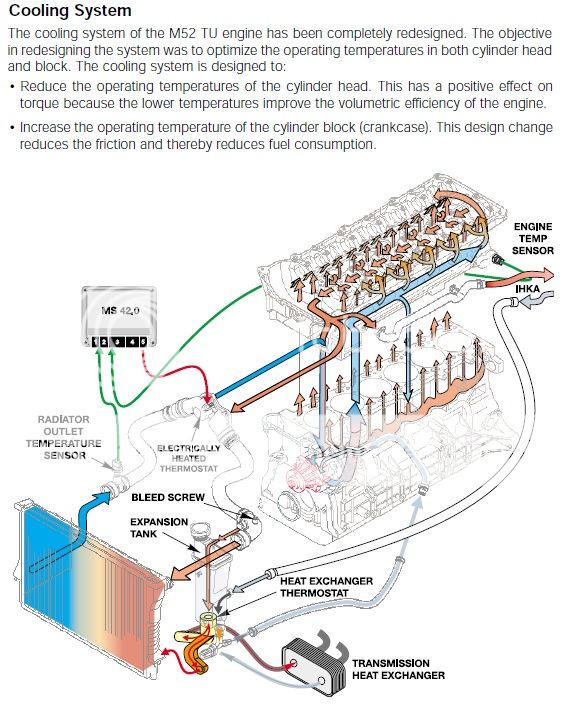 Cooling System

The cooling system of the M52 TU engine has been completely redesigned. The objective in redesigning the system was to optimize the operating temperatures in both cylinder head and block. The cooling system is designed to:

• Reduce the operating temperatures of the cylinder head. This has a positive effect on torque because the lower temperatures improve the volumetric efficiency of the engine.

• Increase the operating temperature of the cylinder block (crankcase). This design change reduces the friction and thereby reduces fuel consumption.

ENGINE TEMP SENSOR

IHKA

MS 42.0

1 2 3 4 5

RADIATOR OUTLET TEMPERATURE SENSOR

ELECTRICALLY HEATED THERMOSTAT

BLEED SCREW

EXPANSION TANK

HEAT EXCHANGER THERMOSTAT

TRANSMISSION HEAT EXCHANGER